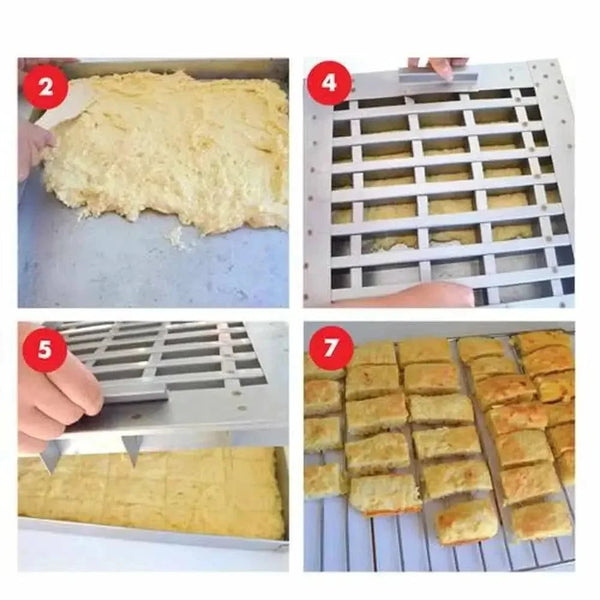 2

4

5

7